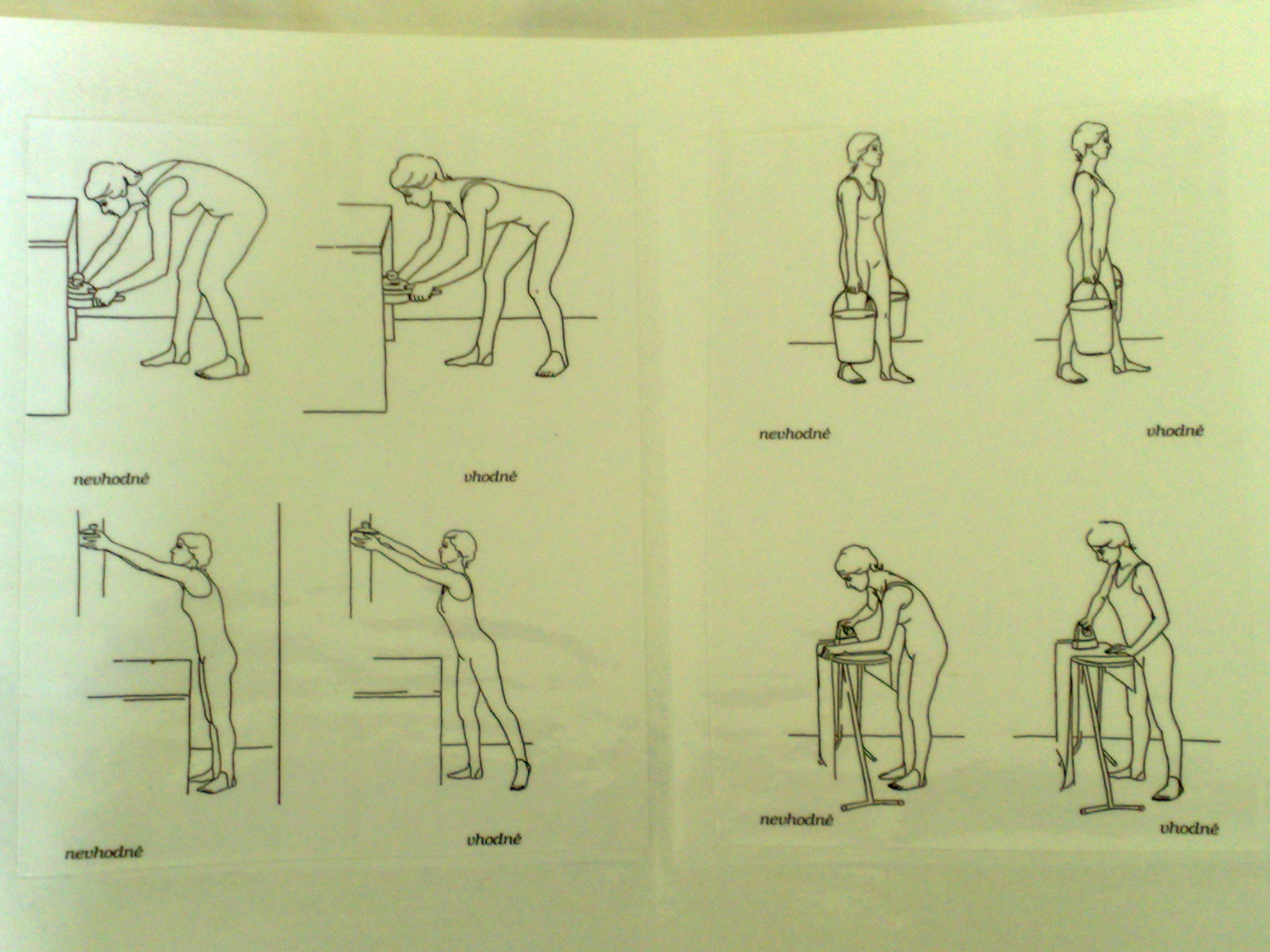 nevhodné

vhodné

nevhodné

vhodné

nevhodné

vhodné

nevhodné

vhodné